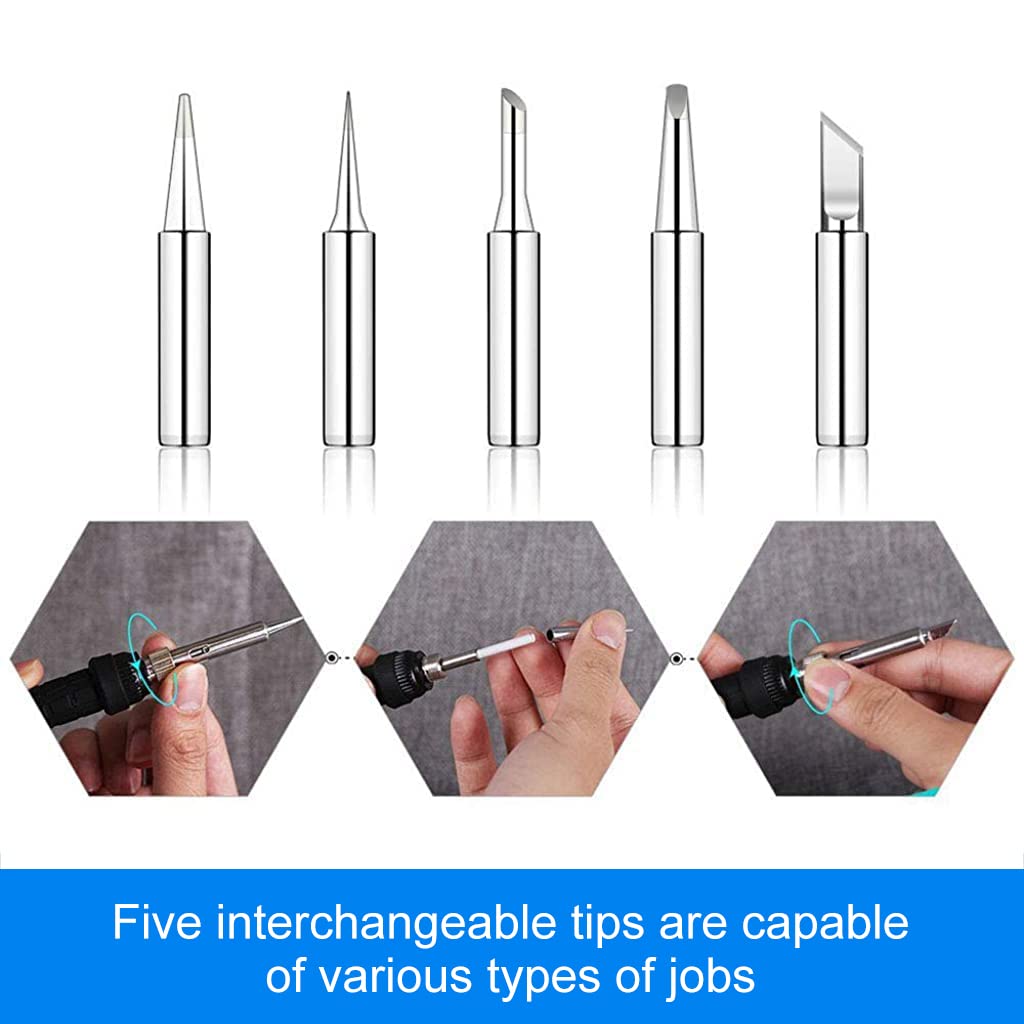 Five interchangeable tips are capable of various types of jobs